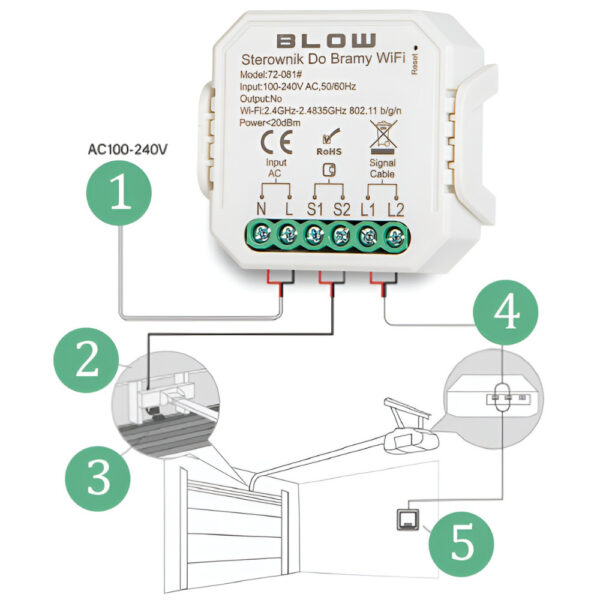 BLOW
Sterownik Do Bramy WiFi
Reset
Model:72-081#
Input:100-240V AC,50/60Hz
Output:No
Wi-Fi:2.4GHz-2.4835GHz 802.11 b/g/n
Power<20dBm
CE
RoHS
Input AC
Signal Cable
N L S1 S2 L1 L2
AC100-240V
1
2
3
4
5